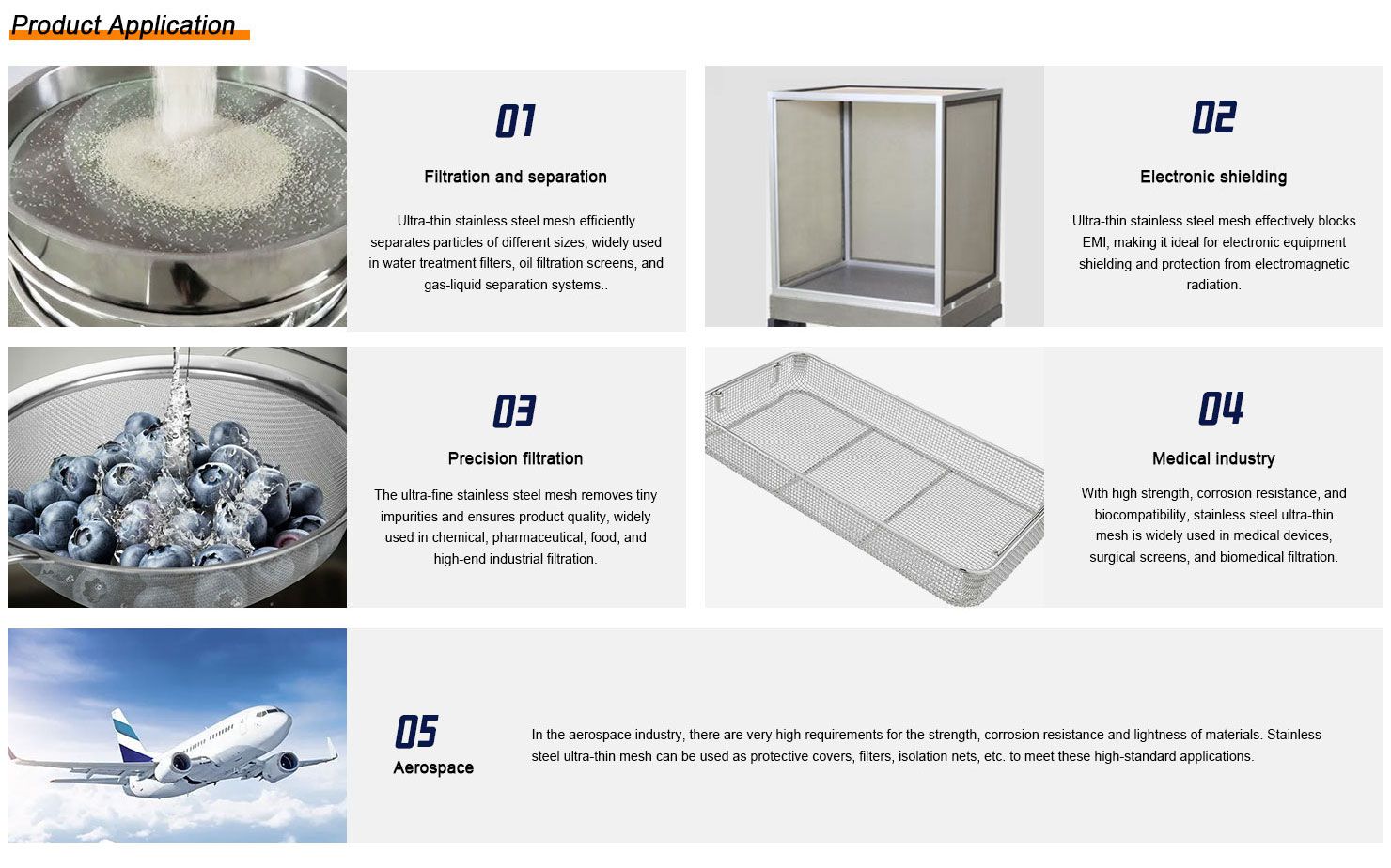 Product Application

01

Filtration and separation

Ultra-thin stainless steel mesh efficiently separates particles of different sizes, widely used in water treatment filters, oil filtration screens, and gas-liquid separation systems..

02

Electronic shielding

Ultra-thin stainless steel mesh effectively blocks EMI, making it ideal for electronic equipment shielding and protection from electromagnetic radiation.

03

Precision filtration

The ultra-fine stainless steel mesh removes tiny impurities and ensures product quality, widely used in chemical, pharmaceutical, food, and high-end industrial filtration.

04

Medical industry

With high strength, corrosion resistance, and biocompatibility, stainless steel ultra-thin mesh is widely used in medical devices, surgical screens, and biomedical filtration.

05

Aerospace

In the aerospace industry, there are very high requirements for the strength, corrosion resistance and lightness of materials. Stainless steel ultra-thin mesh can be used as protective covers, filters, isolation nets, etc. to meet these high-standard applications.