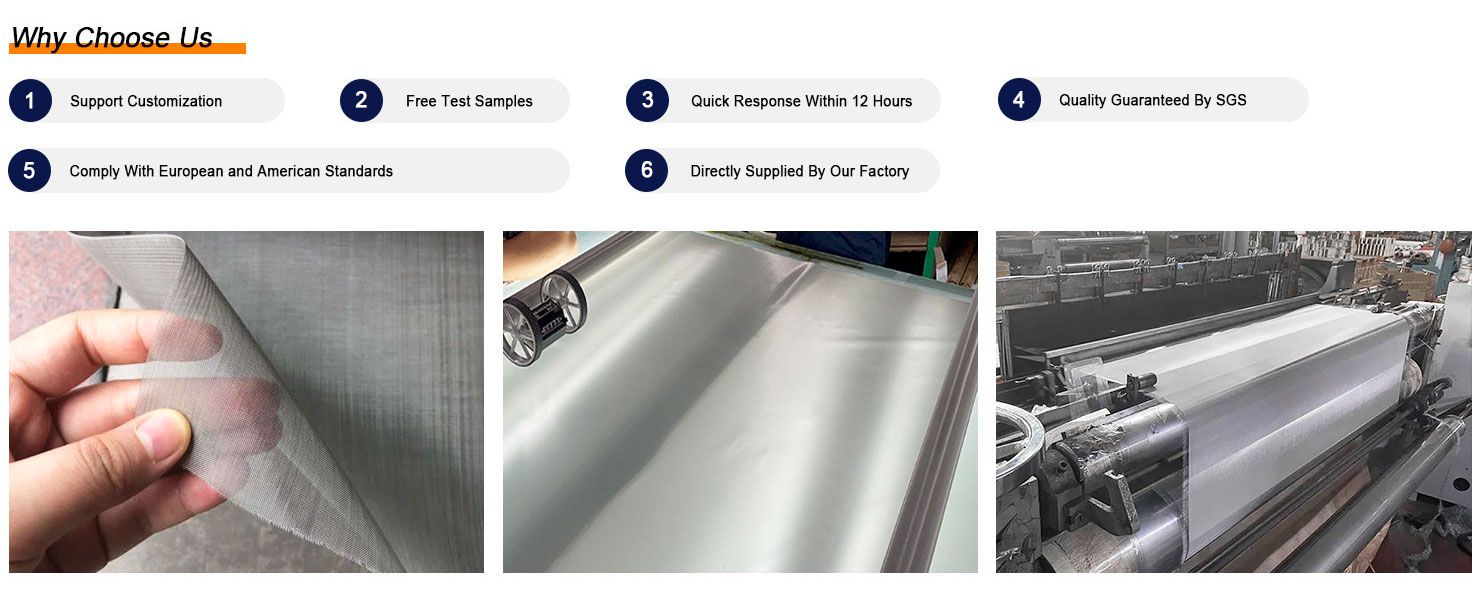 Why Choose Us

1 Support Customization

2 Free Test Samples

3 Quick Response Within 12 Hours

4 Quality Guaranteed By SGS

5 Comply With European and American Standards

6 Directly Supplied By Our Factory