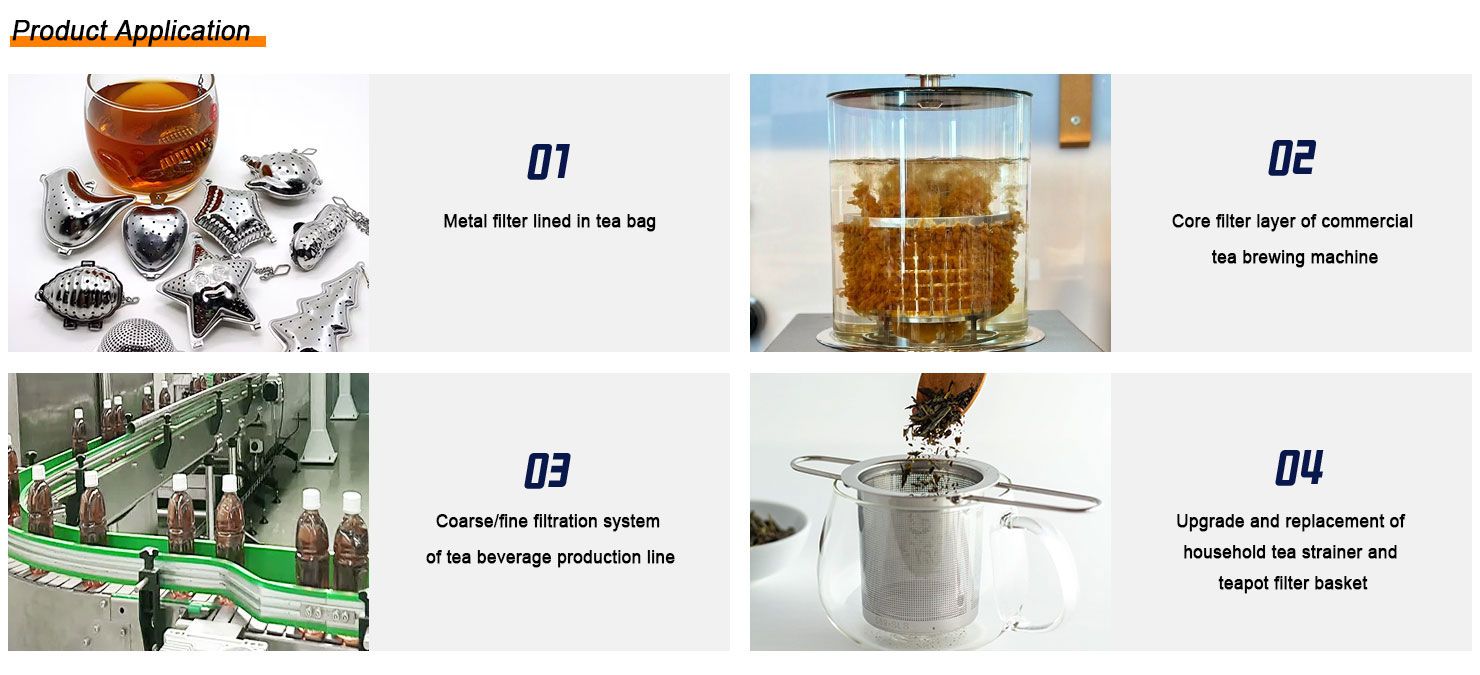 Product Application

01

Metal filter lined in tea bag

02

Core filter layer of commercial tea brewing machine

03

Coarse/fine filtration system of tea beverage production line

04

Upgrade and replacement of household tea strainer and teapot filter basket