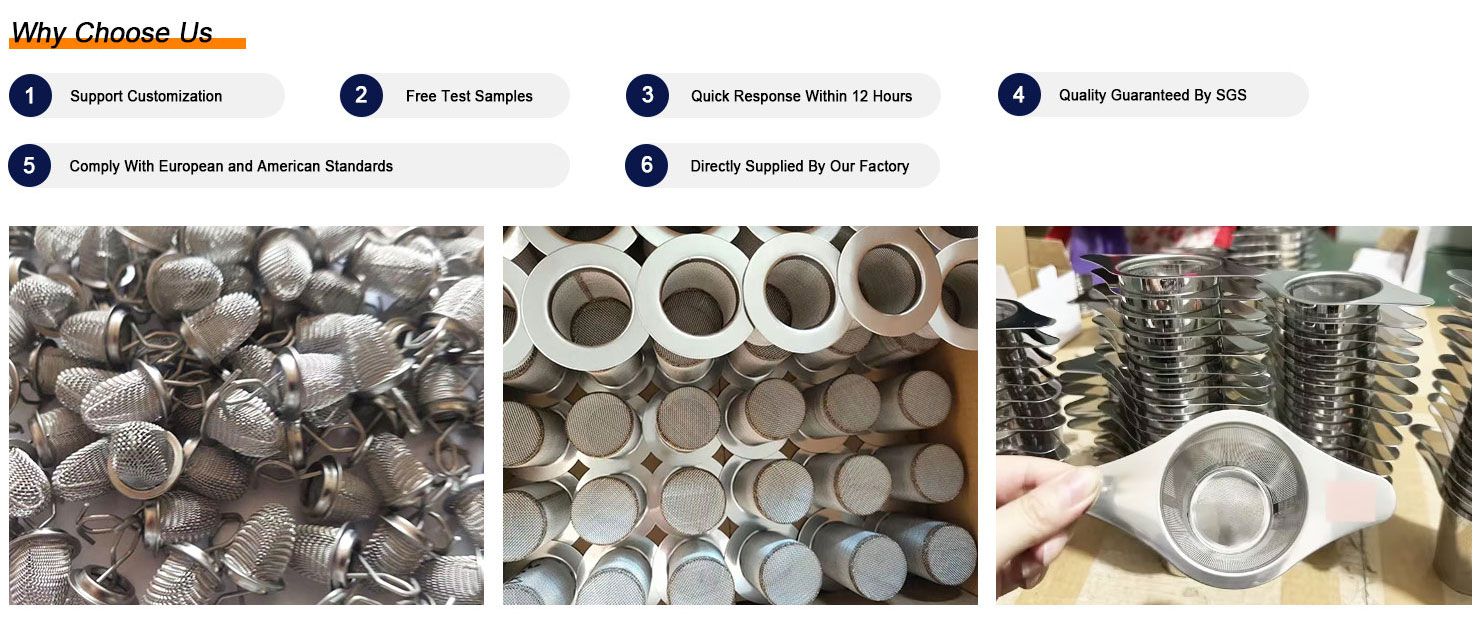 Why Choose Us

1 Support Customization

2 Free Test Samples

3 Quick Response Within 12 Hours

4 Quality Guaranteed By SGS

5 Comply With European and American Standards

6 Directly Supplied By Our Factory