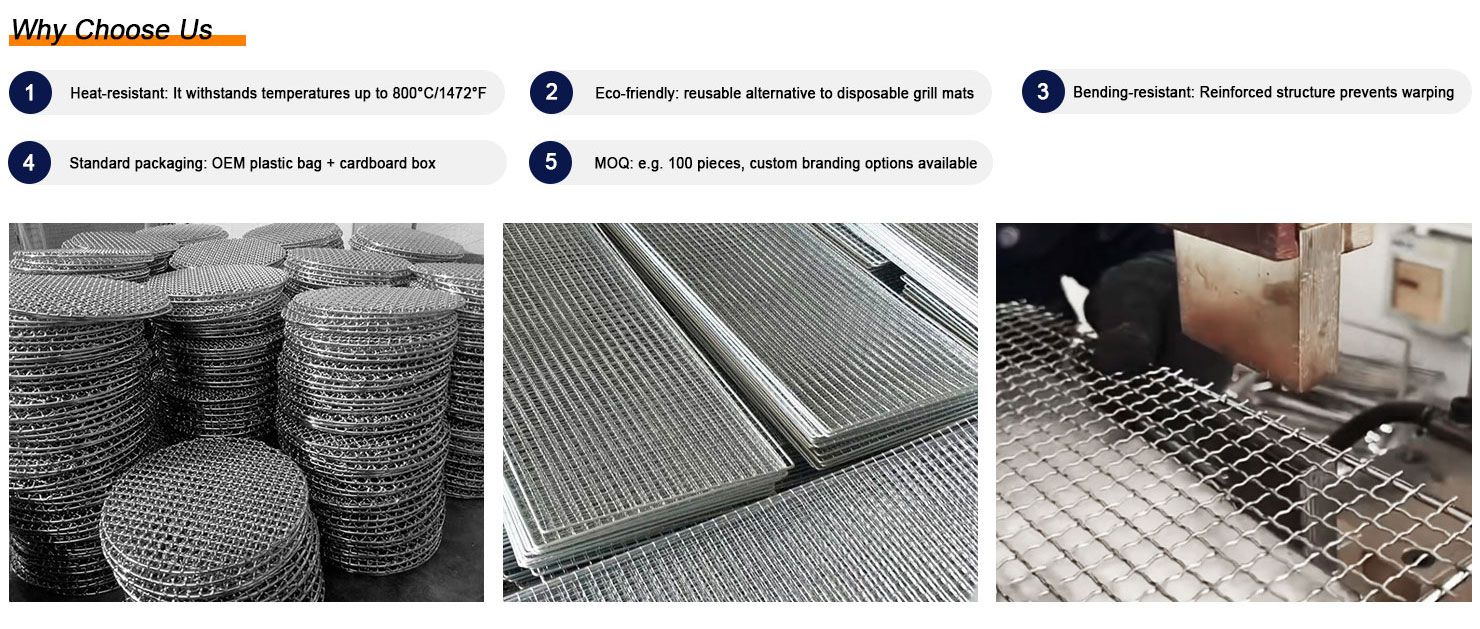 Why Choose Us

1 Heat-resistant: It withstands temperatures up to 800°C/1472°F

2 Eco-friendly: reusable alternative to disposable grill mats

3 Bending-resistant: Reinforced structure prevents warping

4 Standard packaging: OEM plastic bag + cardboard box

5 MOQ: e.g. 100 pieces, custom branding options available