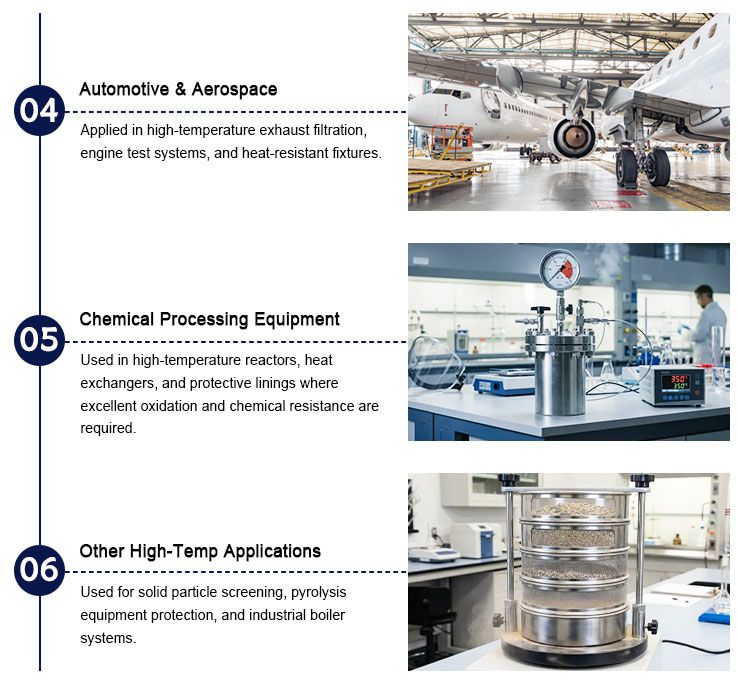 04

Automotive & Aerospace

Applied in high-temperature exhaust filtration, engine test systems, and heat-resistant fixtures.

05

Chemical Processing Equipment

Used in high-temperature reactors, heat exchangers, and protective linings where excellent oxidation and chemical resistance are required.

350
350

06

Other High-Temp Applications

Used for solid particle screening, pyrolysis equipment protection, and industrial boiler systems.