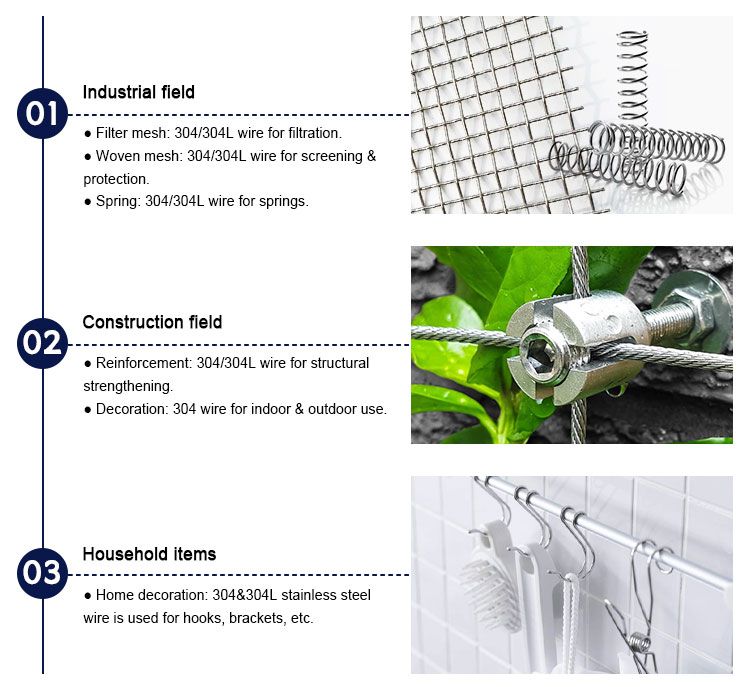 01

Industrial field

● Filter mesh: 304/304L wire for filtration.
● Woven mesh: 304/304L wire for screening & protection.
● Spring: 304/304L wire for springs.

02

Construction field

● Reinforcement: 304/304L wire for structural strengthening.
● Decoration: 304 wire for indoor & outdoor use.

03

Household items

● Home decoration: 304&304L stainless steel wire is used for hooks, brackets, etc.